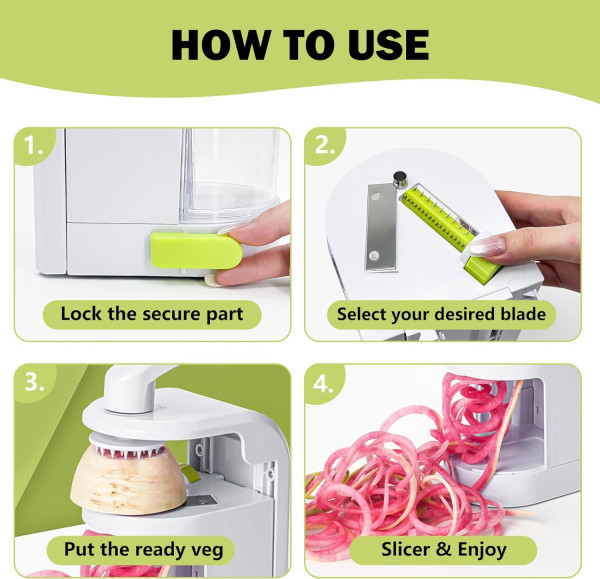 HOW TO USE

1.

Lock the secure part

2.

Select your desired blade

3.

Put the ready veg

4.

Slicer & Enjoy